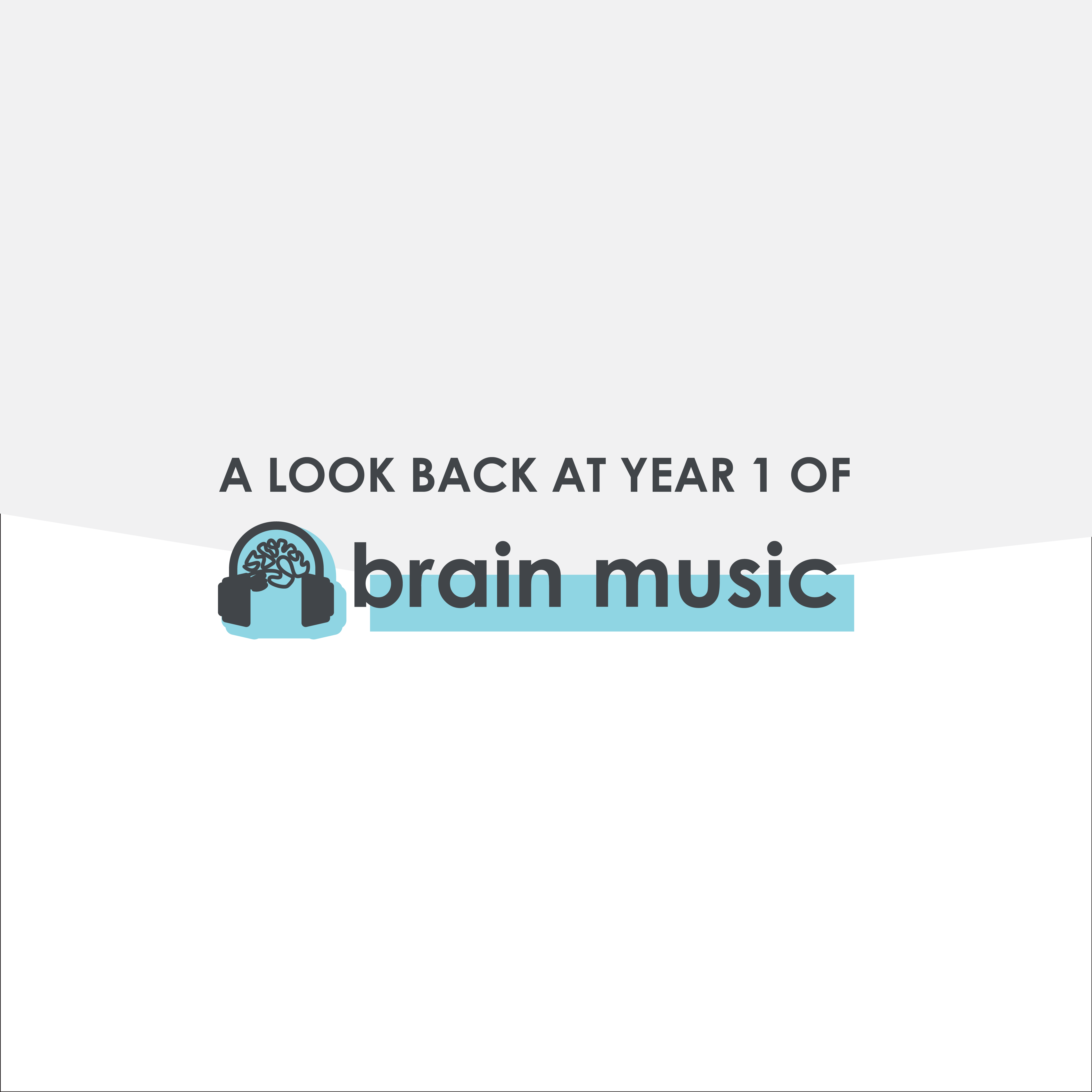 A LOOK BACK AT YEAR 1 OF

brain music